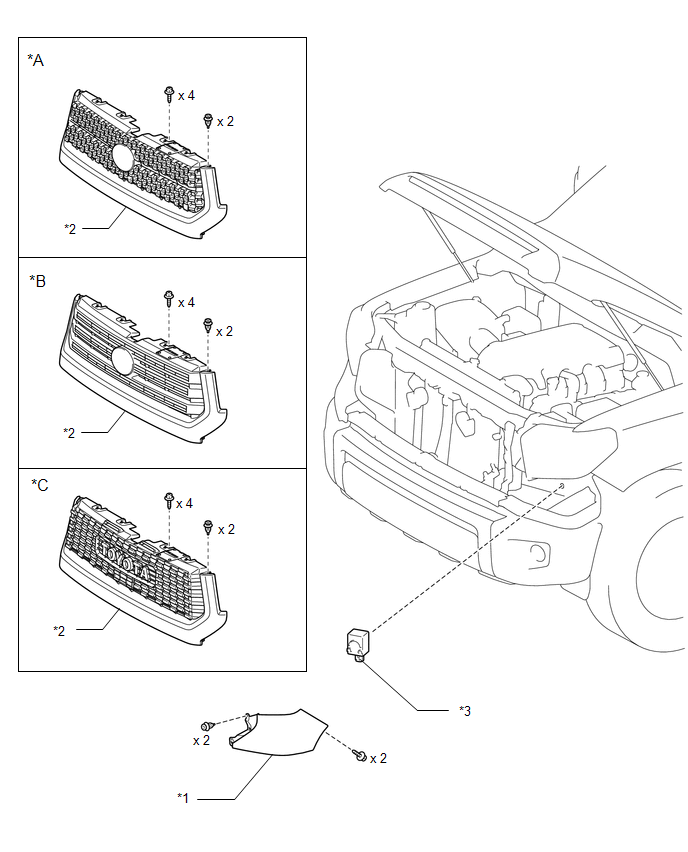 *A

x 4

x 2

*2

*B

x 4

x 2

*2

*C

x 4

x 2

TOYOTA

*2

*3

x 2

x 2

*1