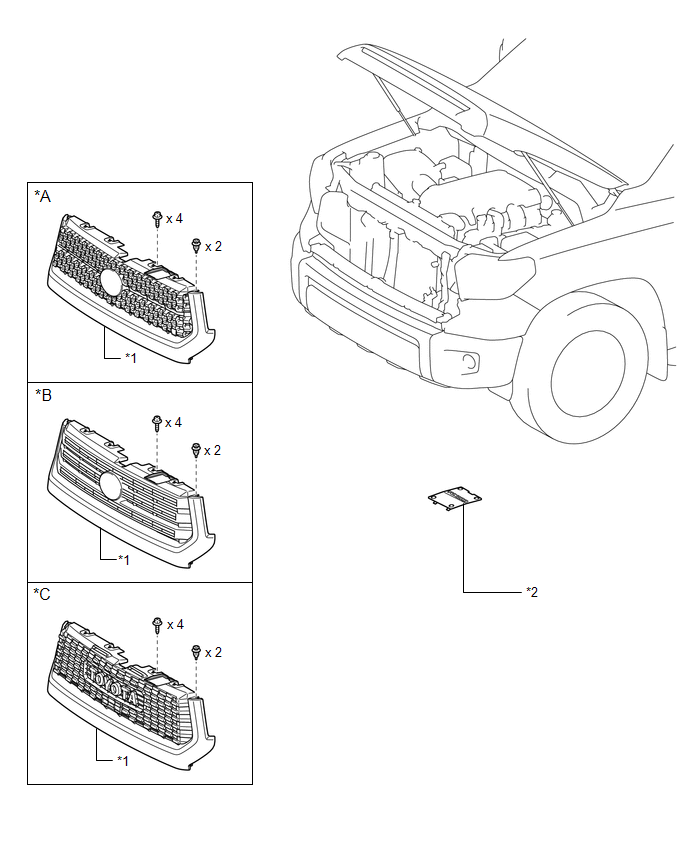 *A
x 4
x 2
*1

*B
x 4
x 2
*1

*C
x 4
x 2
TOYOTA
*1

*2