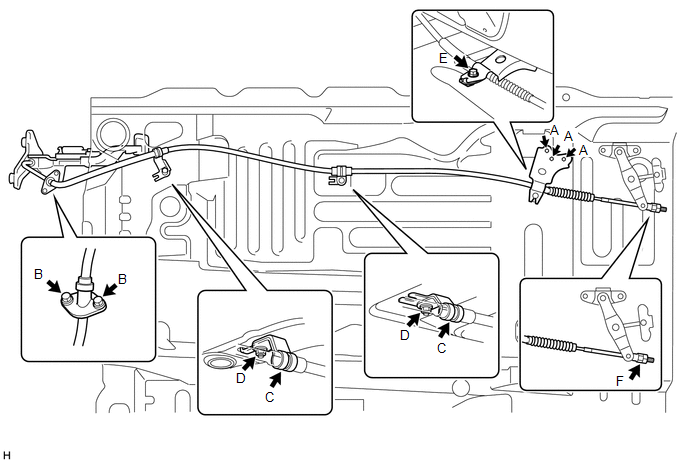 E

A
A
A

B
B

D
C

D
C

F

H