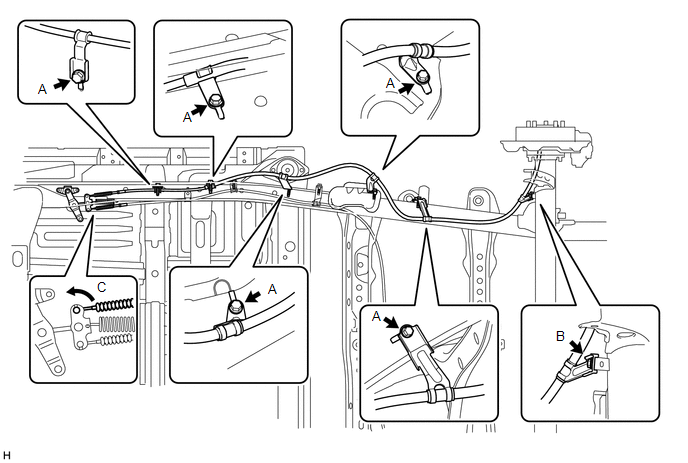 A
A
A
C
A
A
B
H