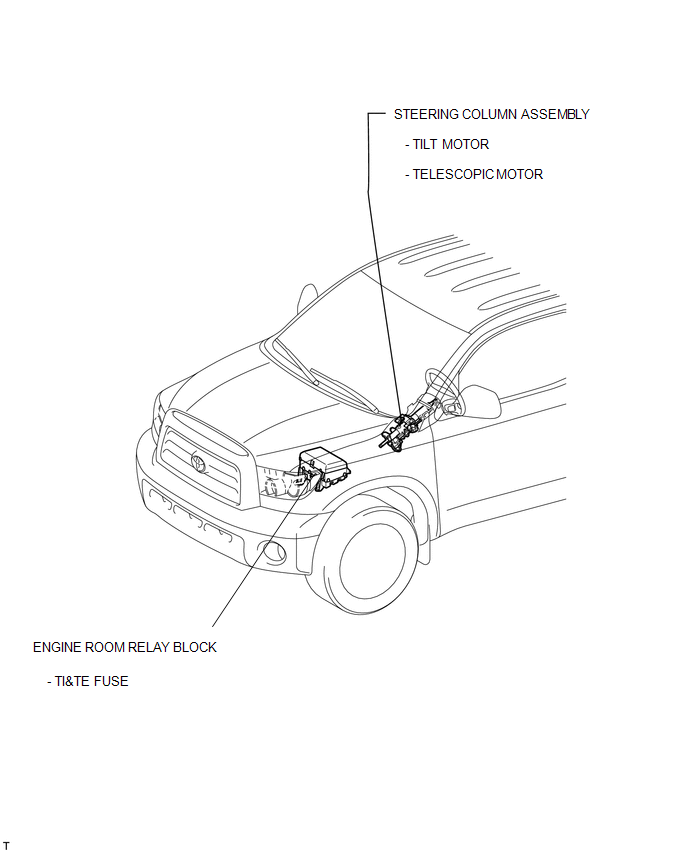 STEERING COLUMN ASSEMBLY

- TILT MOTOR

- TELESCOPIC MOTOR

ENGINE ROOM RELAY BLOCK

- TI&TE FUSE

T