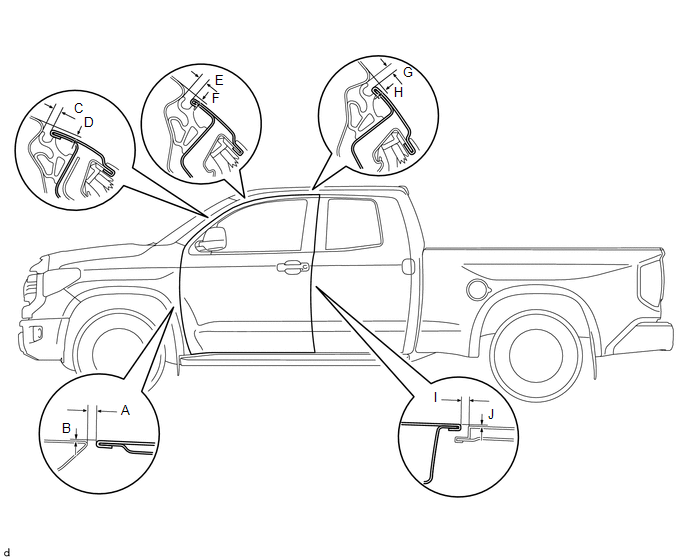 C
D
E
F
G
H
A
B
I
J
d