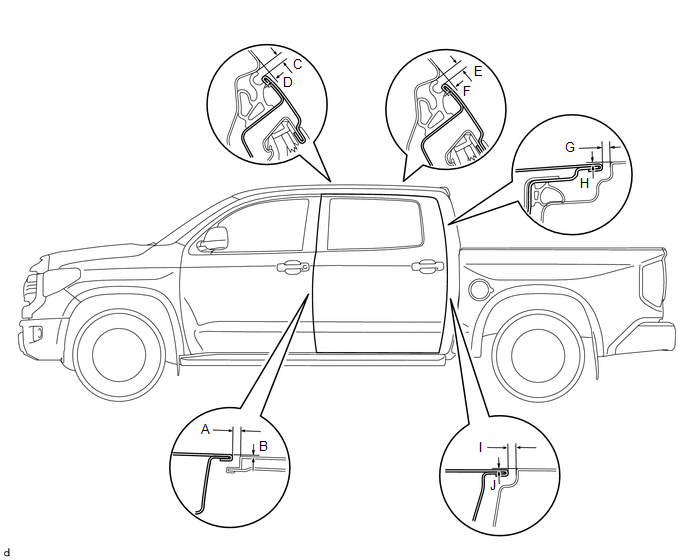 C
D
E
F
G
H
A
B
I
J
d