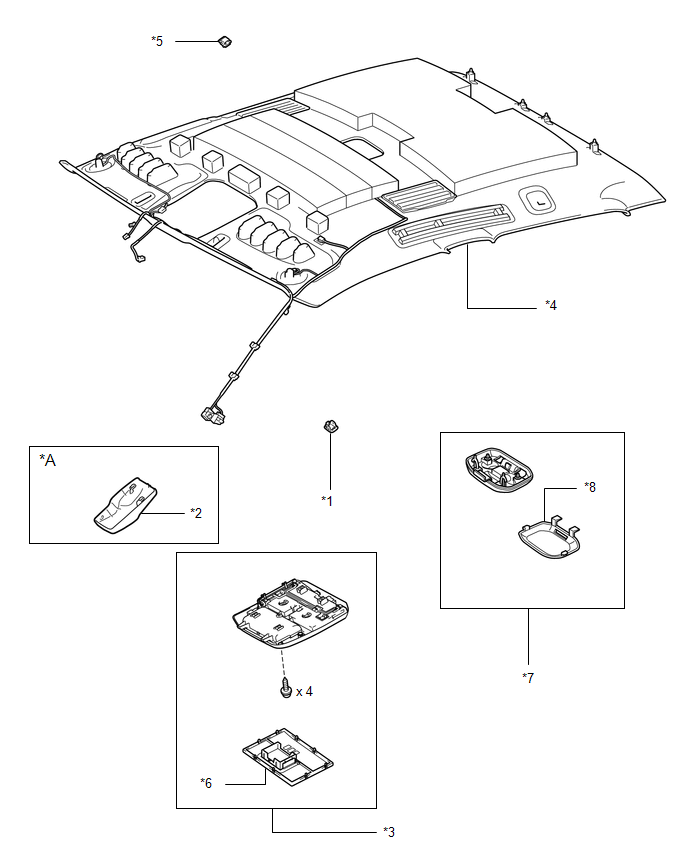 *5

*4

*A

*2

*1

*8

*7

x 4

*6

*3