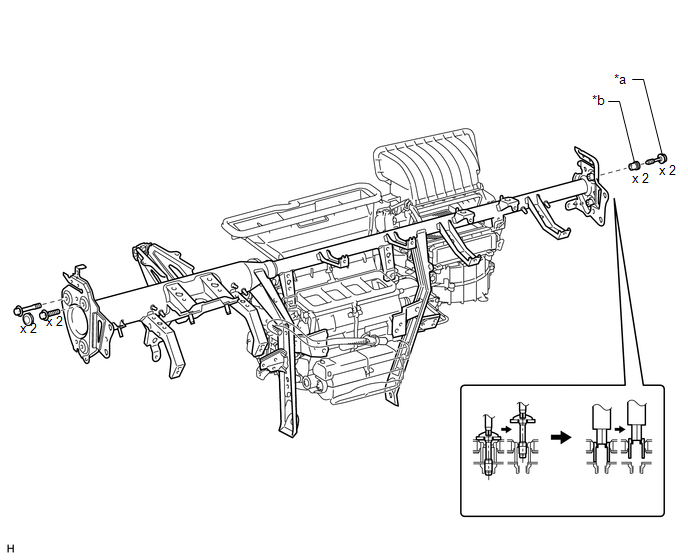 *a
*b
x 2
x 2
x 2
x 2
H