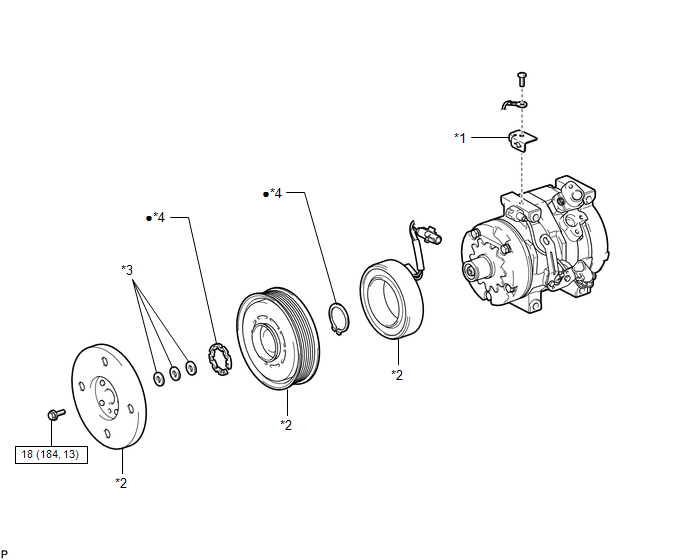 *1

●*4

●*4

*3

*2

*2

18 (184, 13)

*2

P