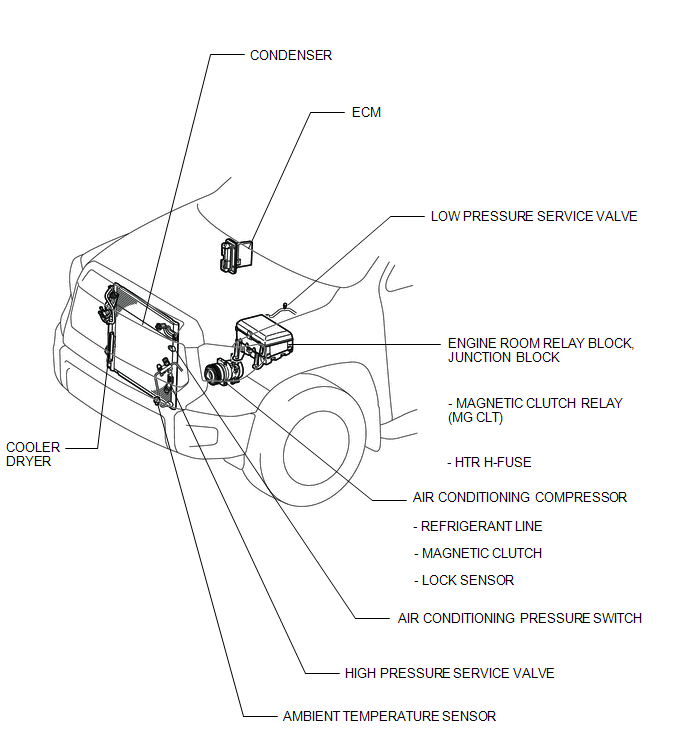 CONDENSER

ECM

LOW PRESSURE SERVICE VALVE

ENGINE ROOM RELAY BLOCK, JUNCTION BLOCK

- MAGNETIC CLUTCH RELAY (MG CLT)

- HTR H-FUSE

COOLER DRYER

AIR CONDITIONING COMPRESSOR

- REFRIGERANT LINE

- MAGNETIC CLUTCH

- LOCK SENSOR

AIR CONDITIONING PRESSURE SWITCH

HIGH PRESSURE SERVICE VALVE

AMBIENT TEMPERATURE SENSOR