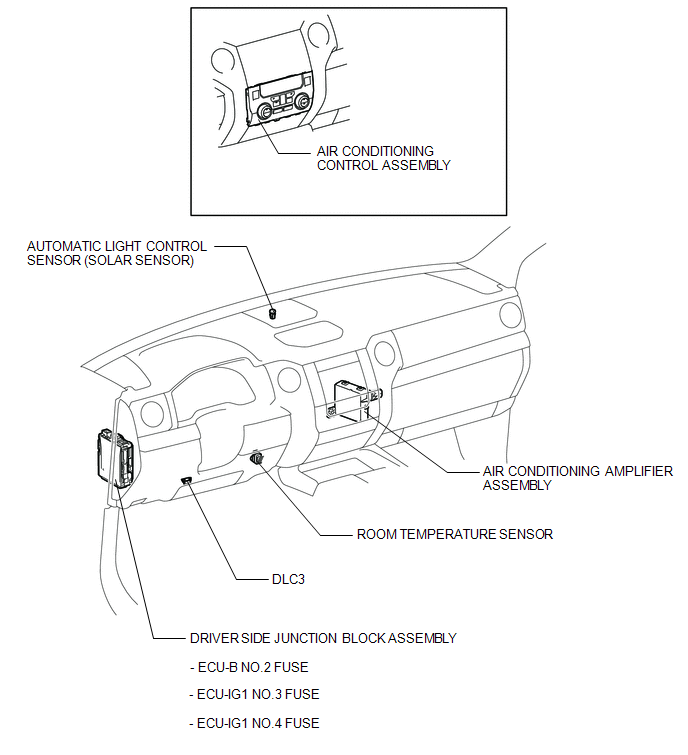 AIR CONDITIONING CONTROL ASSEMBLY

AUTOMATIC LIGHT CONTROL SENSOR (SOLAR SENSOR)

AIR CONDITIONING AMPLIFIER ASSEMBLY

ROOM TEMPERATURE SENSOR

DLC3

DRIVER SIDE JUNCTION BLOCK ASSEMBLY

- ECU-B NO.2 FUSE

- ECU-IG1 NO.3 FUSE

- ECU-IG1 NO.4 FUSE