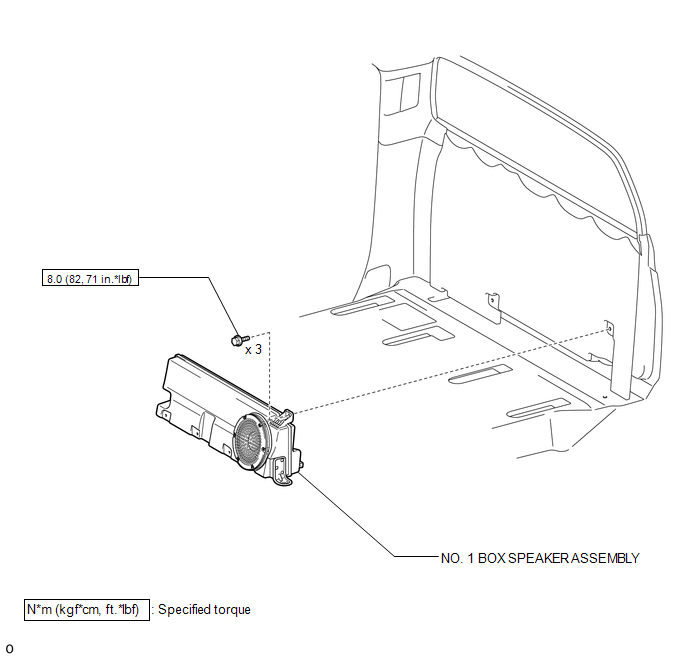 8.0 (82, 71 in.*lbf)

x 3

NO. 1 BOX SPEAKER ASSEMBLY

N*m (kgf*cm, ft.*lbf) : Specified torque

o