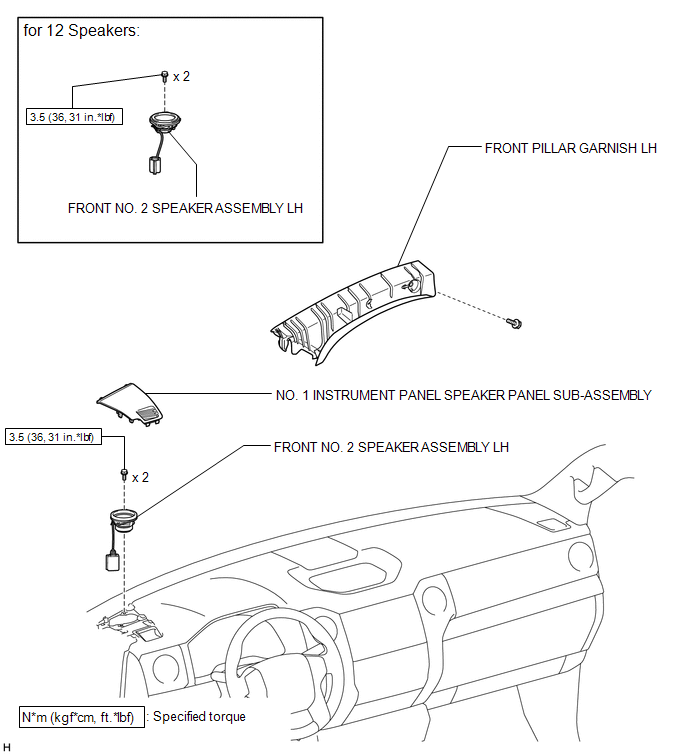 for 12 Speakers:

x 2

3.5 (36, 31 in.*lbf)

FRONT NO. 2 SPEAKER ASSEMBLY LH

FRONT PILLAR GARNISH LH

NO. 1 INSTRUMENT PANEL SPEAKER PANEL SUB-ASSEMBLY

3.5 (36, 31 in.*lbf)

FRONT NO. 2 SPEAKER ASSEMBLY LH

x 2

N*m (kgf*cm, ft.*lbf) : Specified torque

H