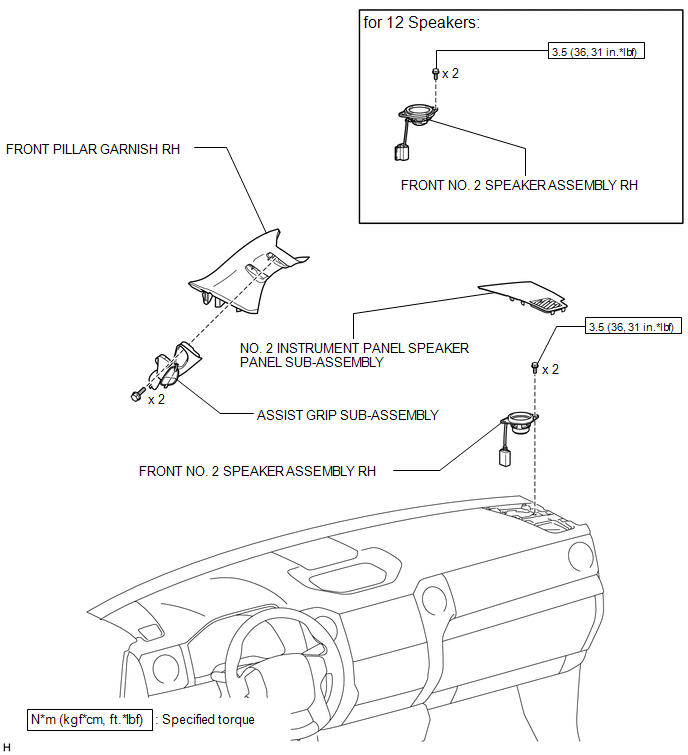 for 12 Speakers:

3.5 (36, 31 in.*lbf)

x 2

FRONT NO. 2 SPEAKER ASSEMBLY RH

FRONT PILLAR GARNISH RH

NO. 2 INSTRUMENT PANEL SPEAKER PANEL SUB-ASSEMBLY

3.5 (36, 31 in.*lbf)

x 2

x 2

ASSIST GRIP SUB-ASSEMBLY

FRONT NO. 2 SPEAKER ASSEMBLY RH

N*m (kgf*cm, ft.*lbf) : Specified torque

H