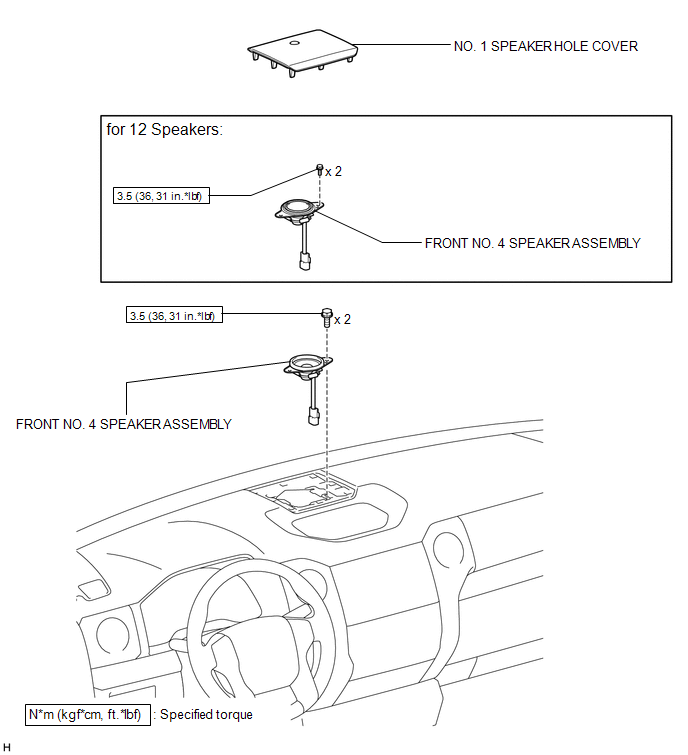 NO. 1 SPEAKER HOLE COVER

for 12 Speakers:

x 2

3.5 (36, 31 in.*lbf)

FRONT NO. 4 SPEAKER ASSEMBLY

3.5 (36, 31 in.*lbf)

x 2

FRONT NO. 4 SPEAKER ASSEMBLY

N*m (kgf*cm, ft.*lbf) : Specified torque

H