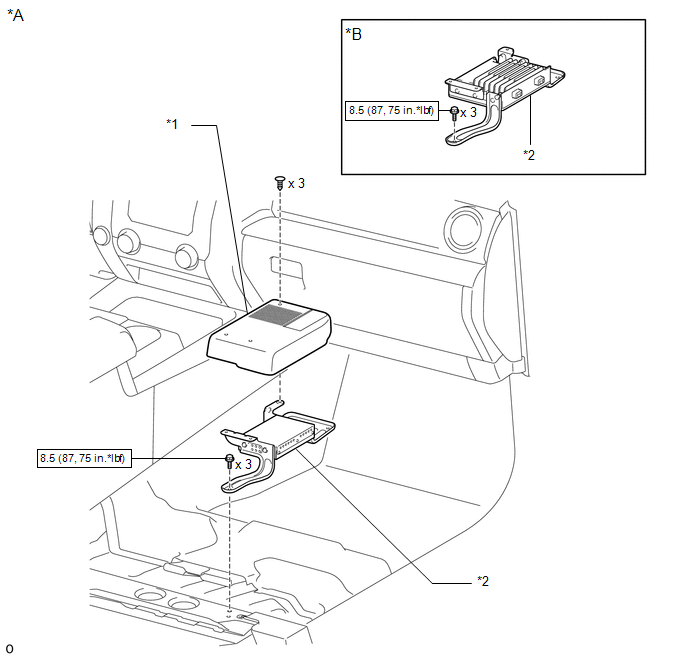 *A

*B

8.5 (87, 75 in.*lbf)

x 3

*2

*1

x 3

8.5 (87, 75 in.*lbf)

x 3

*2

o