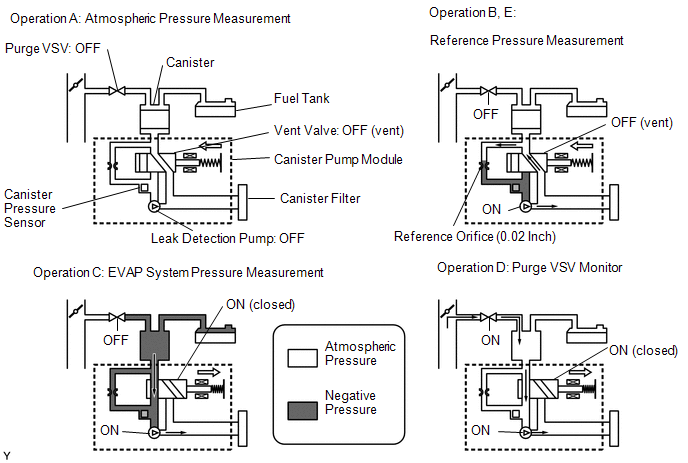 Operation A: Atmospheric Pressure Measurement

Purge VSV: OFF

Canister

Fuel Tank

Vent Valve: OFF (vent)

Canister Pump Module

Canister Pressure Sensor

Canister Filter

Leak Detection Pump: OFF

Operation B, E:

Reference Pressure Measurement

OFF

OFF (vent)

ON

Reference Orifice (0.02 Inch)

Operation C: EVAP System Pressure Measurement

ON (closed)

OFF

ON

Atmospheric Pressure

Negative Pressure

Operation D: Purge VSV Monitor

ON

ON (closed)

ON

Y