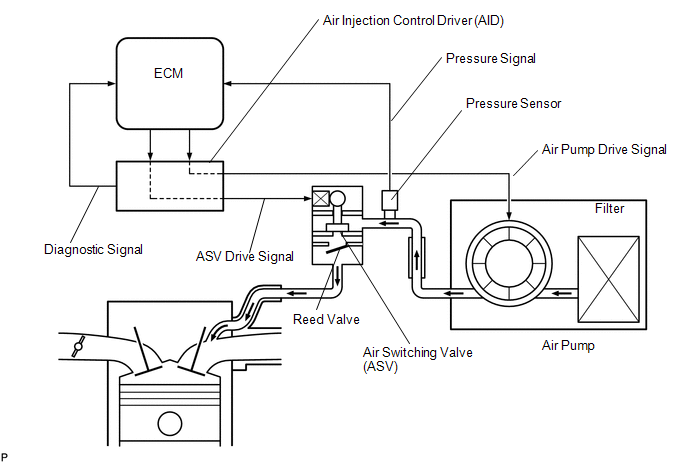 Air Injection Control Driver (AID)

ECM

Pressure Signal

Pressure Sensor

Air Pump Drive Signal

Filter

Diagnostic Signal

ASV Drive Signal

Reed Valve

Air Switching Valve (ASV)

Air Pump

P