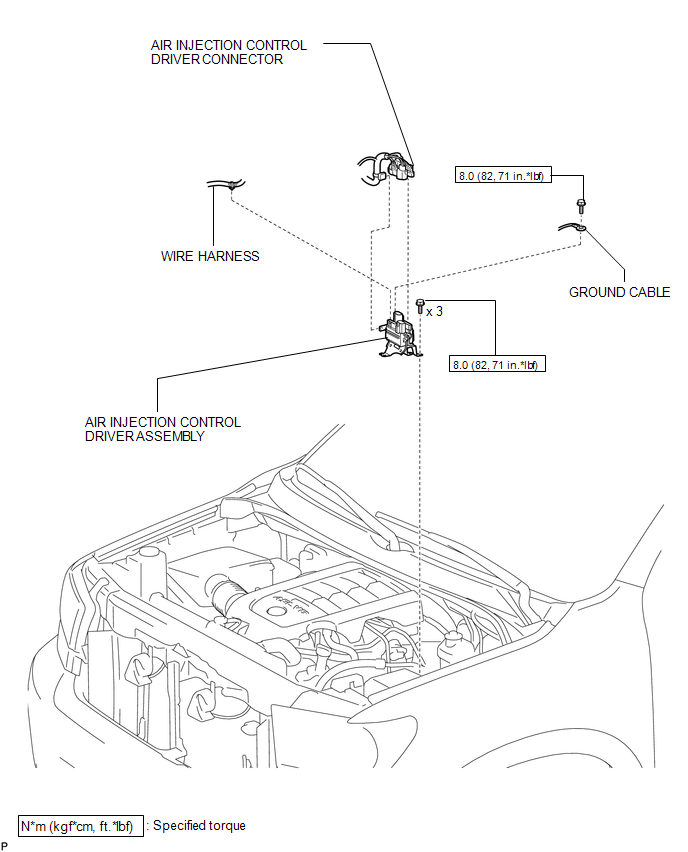 AIR INJECTION CONTROL DRIVER CONNECTOR

8.0 (82, 71 in.*lbf)

WIRE HARNESS

GROUND CABLE

x 3

8.0 (82, 71 in.*lbf)

AIR INJECTION CONTROL DRIVER ASSEMBLY

N*m (kgf*cm, ft.*lbf) : Specified torque

P