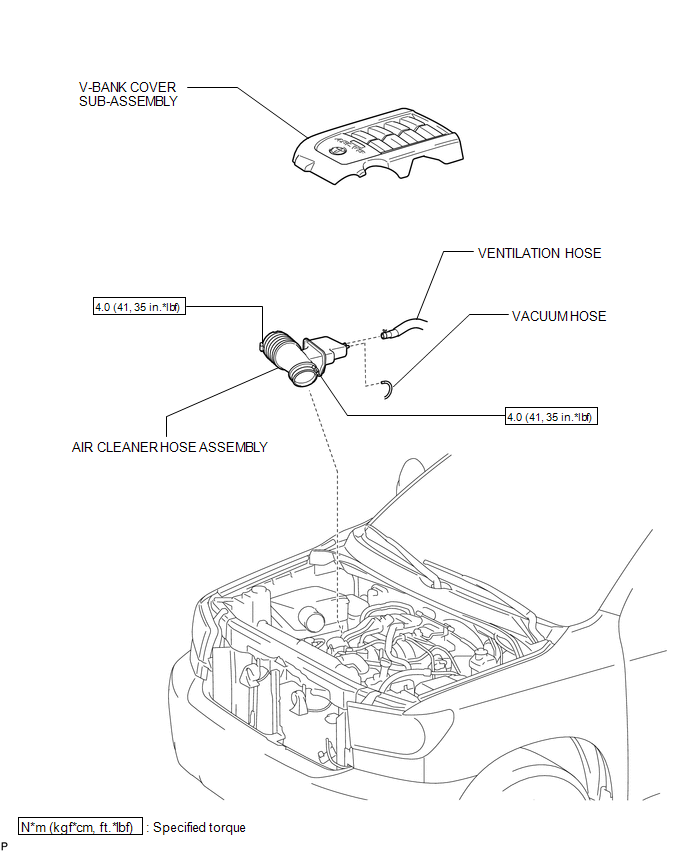 V-BANK COVER SUB-ASSEMBLY

VENTILATION HOSE

4.0 (41, 35 in.*lbf)

VACUUM HOSE

4.0 (41, 35 in.*lbf)

AIR CLEANER HOSE ASSEMBLY

N*m (kgf*cm, ft.*lbf) : Specified torque

P