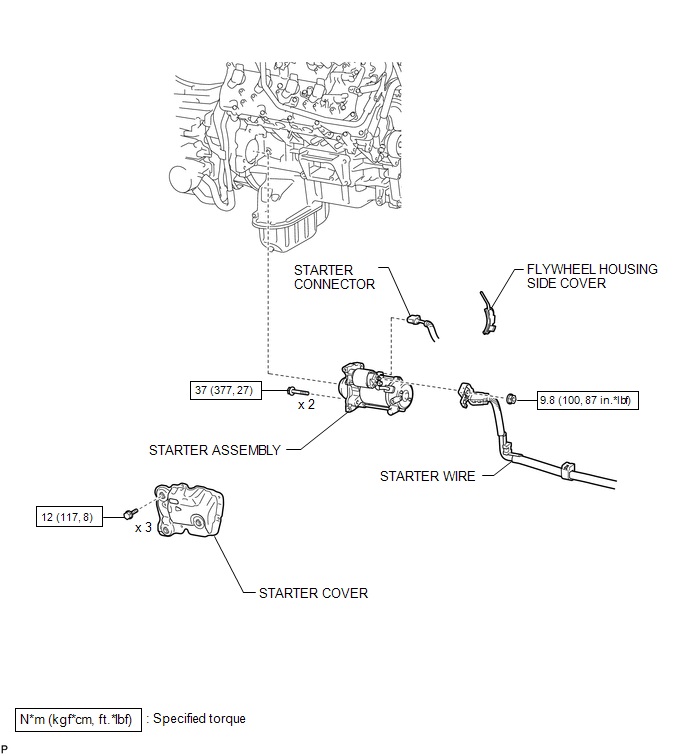 STARTER CONNECTOR

FLYWHEEL HOUSING SIDE COVER

37 (377, 27)

x 2

9.8 (100, 87 in.*lbf)

STARTER ASSEMBLY

STARTER WIRE

12 (117, 8)

x 3

STARTER COVER

N*m (kgf*cm, ft.*lbf) : Specified torque

P