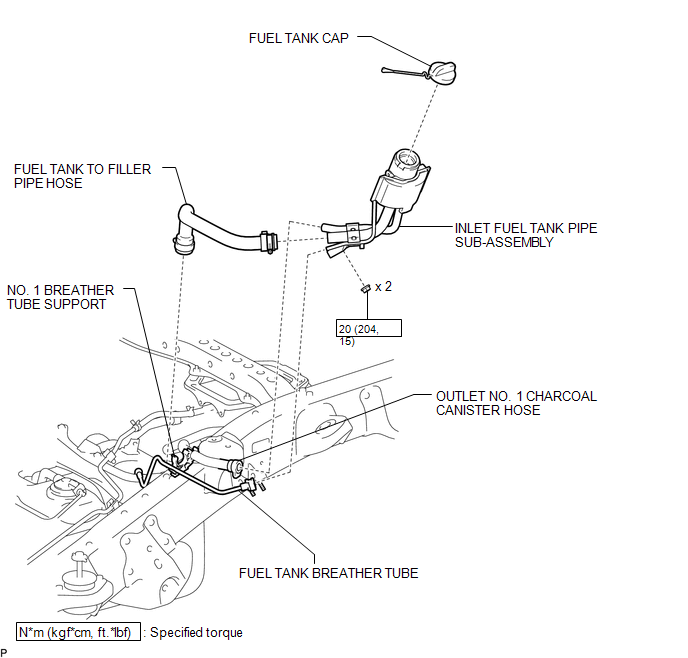 FUEL TANK CAP

FUEL TANK TO FILLER PIPE HOSE

INLET FUEL TANK PIPE SUB-ASSEMBLY

NO. 1 BREATHER TUBE SUPPORT

x 2

20 (204, 15)

OUTLET NO. 1 CHARCOAL CANISTER HOSE

FUEL TANK BREATHER TUBE

N*m (kgf*cm, ft.*lbf) : Specified torque

P