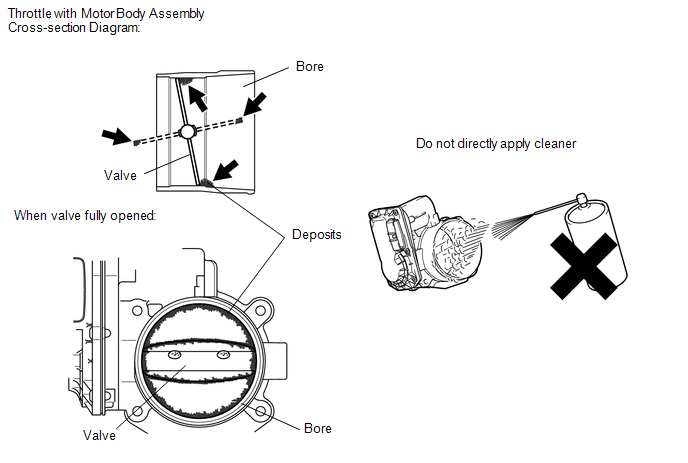 Throttle with Motor Body Assembly
Cross-section Diagram:

Bore

Valve

Do not directly apply cleaner

When valve fully opened:

Deposits

Valve

Bore