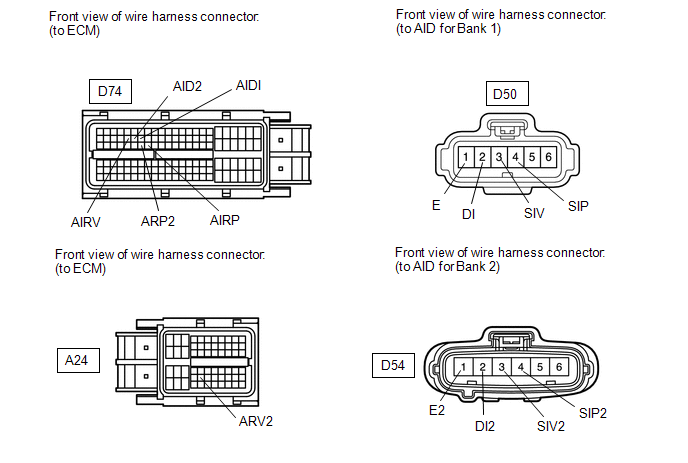 Front view of wire harness connector:
(to ECM)

D74

AID2

AIDI

AIRV

ARP2

AIRP

Front view of wire harness connector:
(to AID for Bank 1)

D50

1 2 3 4 5 6

E

DI

SIV

SIP

Front view of wire harness connector:
(to ECM)

A24

ARV2

Front view of wire harness connector:
(to AID for Bank 2)

D54

1 2 3 4 5 6

E2

DI2

SIV2

SIP2