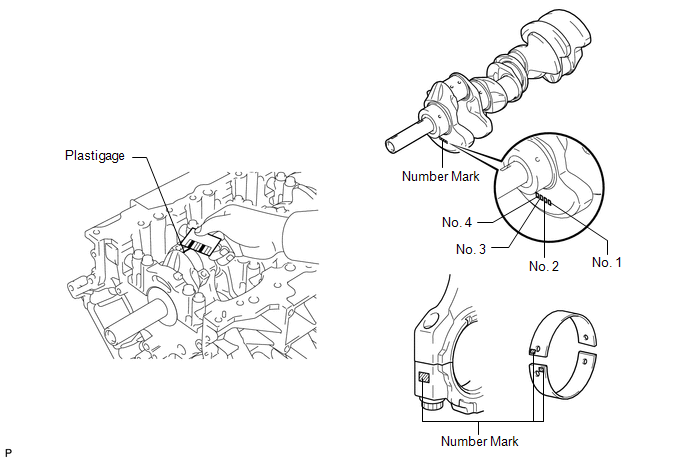 Plastigage

Number Mark

No. 4

No. 3

No. 2

No. 1

Number Mark

P