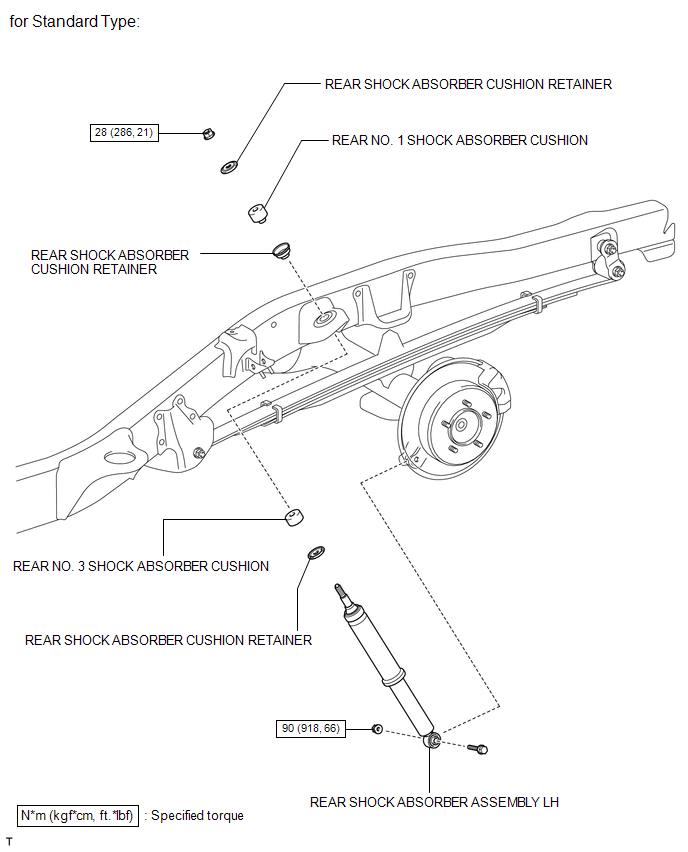 for Standard Type:

REAR SHOCK ABSORBER CUSHION RETAINER

28 (286, 21)

REAR NO. 1 SHOCK ABSORBER CUSHION

REAR SHOCK ABSORBER CUSHION RETAINER

REAR NO. 3 SHOCK ABSORBER CUSHION

REAR SHOCK ABSORBER CUSHION RETAINER

90 (918, 66)

REAR SHOCK ABSORBER ASSEMBLY LH

N*m (kgf*cm, ft.*lbf) : Specified torque

T