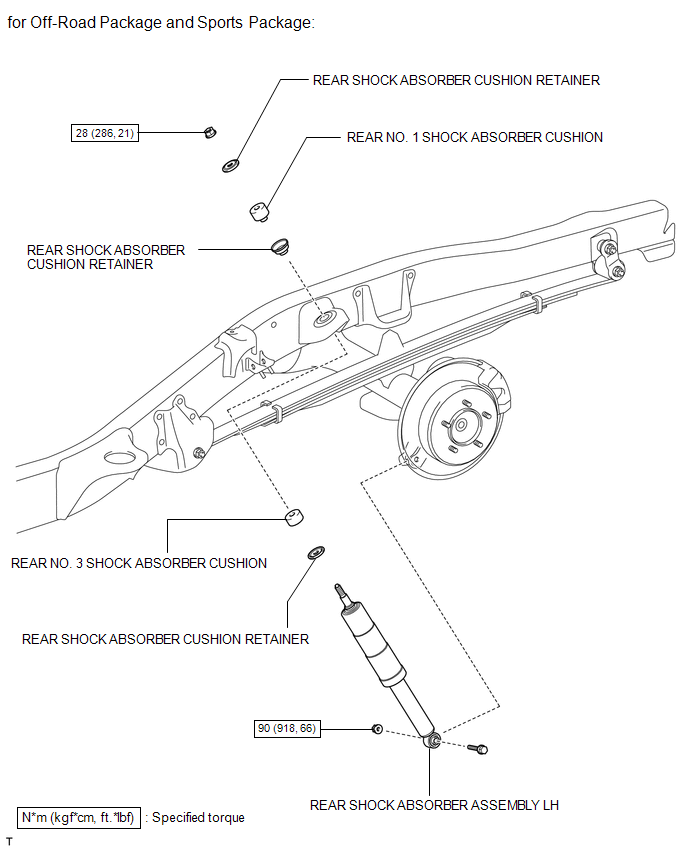 for Off-Road Package and Sports Package:

REAR SHOCK ABSORBER CUSHION RETAINER

28 (286, 21)

REAR NO. 1 SHOCK ABSORBER CUSHION

REAR SHOCK ABSORBER CUSHION RETAINER

REAR NO. 3 SHOCK ABSORBER CUSHION

REAR SHOCK ABSORBER CUSHION RETAINER

90 (918, 66)

REAR SHOCK ABSORBER ASSEMBLY LH

N*m (kgf*cm, ft.*lbf) : Specified torque

T