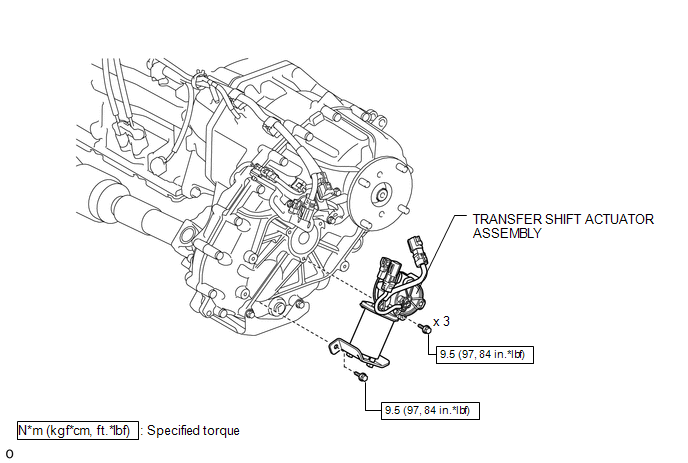 TRANSFER SHIFT ACTUATOR ASSEMBLY

x 3

9.5 (97, 84 in.*lbf)

9.5 (97, 84 in.*lbf)

N*m (kgf*cm, ft.*lbf) : Specified torque

o