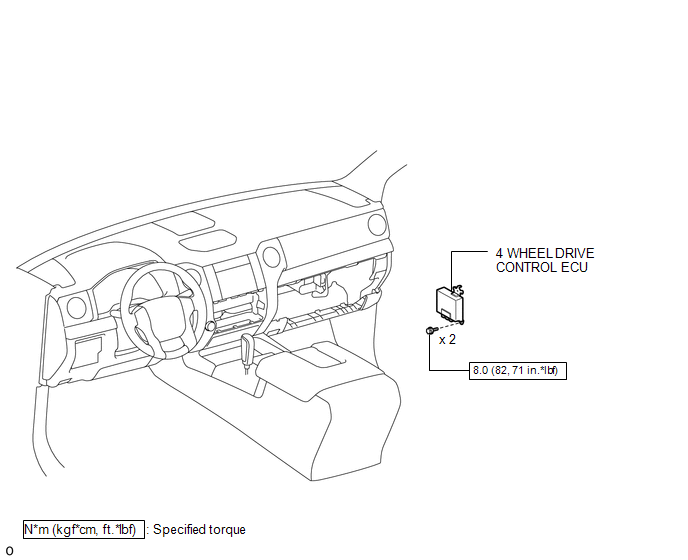 4 WHEEL DRIVE CONTROL ECU

x 2

8.0 (82, 71 in.*lbf)

N*m (kgf*cm, ft.*lbf) : Specified torque

o