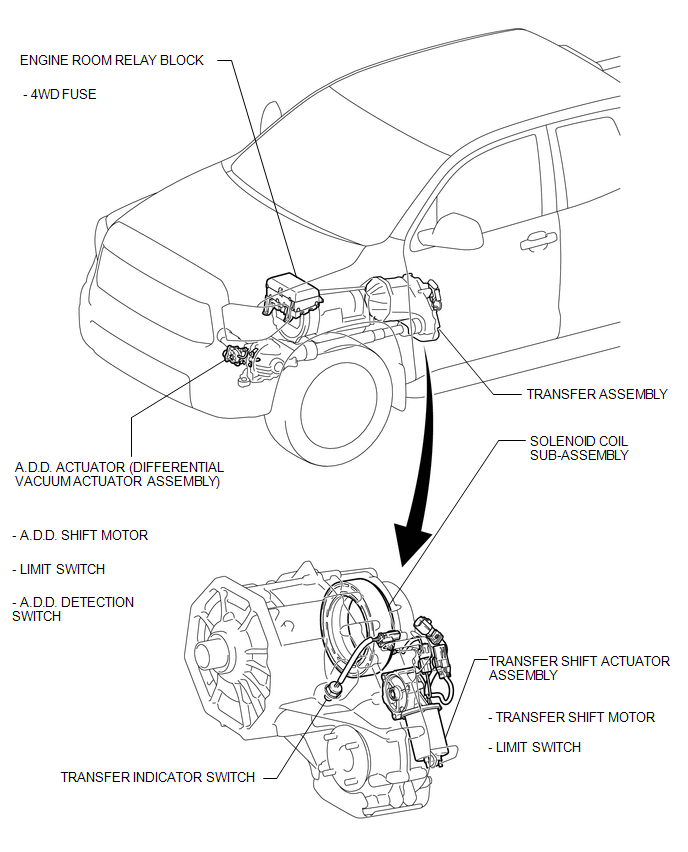 ENGINE ROOM RELAY BLOCK

- 4WD FUSE

TRANSFER ASSEMBLY

SOLENOID COIL SUB-ASSEMBLY

A.D.D. ACTUATOR (DIFFERENTIAL VACUUM ACTUATOR ASSEMBLY)

- A.D.D. SHIFT MOTOR

- LIMIT SWITCH

- A.D.D. DETECTION SWITCH

TRANSFER SHIFT ACTUATOR ASSEMBLY

- TRANSFER SHIFT MOTOR

- LIMIT SWITCH

TRANSFER INDICATOR SWITCH