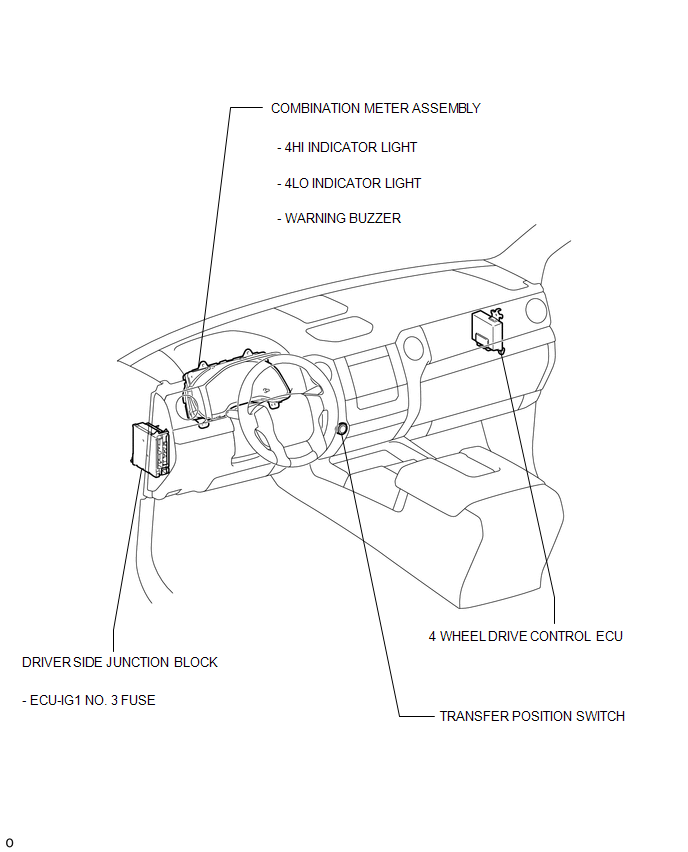 COMBINATION METER ASSEMBLY

- 4HI INDICATOR LIGHT

- 4LO INDICATOR LIGHT

- WARNING BUZZER

4 WHEEL DRIVE CONTROL ECU

DRIVER SIDE JUNCTION BLOCK

- ECU-IG1 NO. 3 FUSE

TRANSFER POSITION SWITCH

o