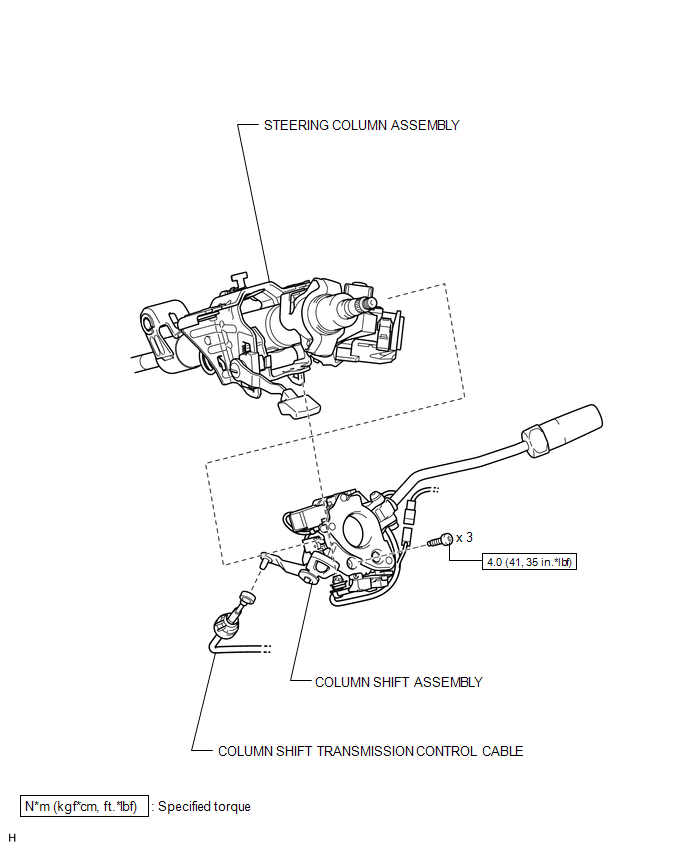 STEERING COLUMN ASSEMBLY

x 3

4.0 (41, 35 in.*lbf)

COLUMN SHIFT ASSEMBLY

COLUMN SHIFT TRANSMISSION CONTROL CABLE

N*m (kgf*cm, ft.*lbf) : Specified torque

H