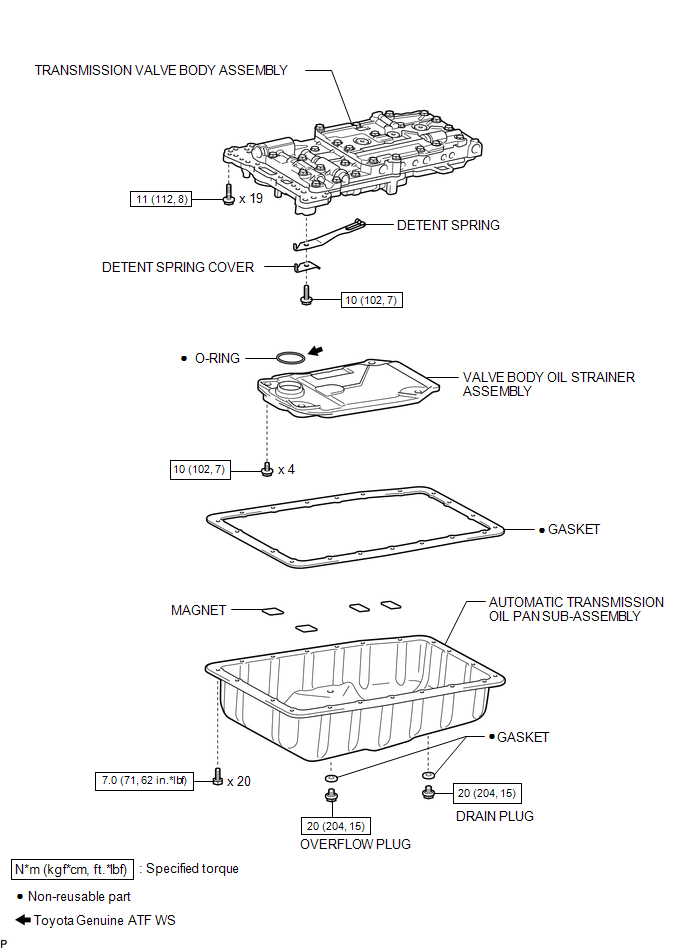 TRANSMISSION VALVE BODY ASSEMBLY

11 (112, 8) x 19

DETENT SPRING

DETENT SPRING COVER

10 (102, 7)

● O-RING

VALVE BODY OIL STRAINER ASSEMBLY

10 (102, 7) x 4

● GASKET

MAGNET

AUTOMATIC TRANSMISSION OIL PAN SUB-ASSEMBLY

● GASKET

7.0 (71, 62 in.*lbf) x 20

20 (204, 15)

DRAIN PLUG

20 (204, 15)

OVERFLOW PLUG

N*m (kgf*cm, ft.*lbf) : Specified torque

● Non-reusable part

Toyota Genuine ATF WS

P