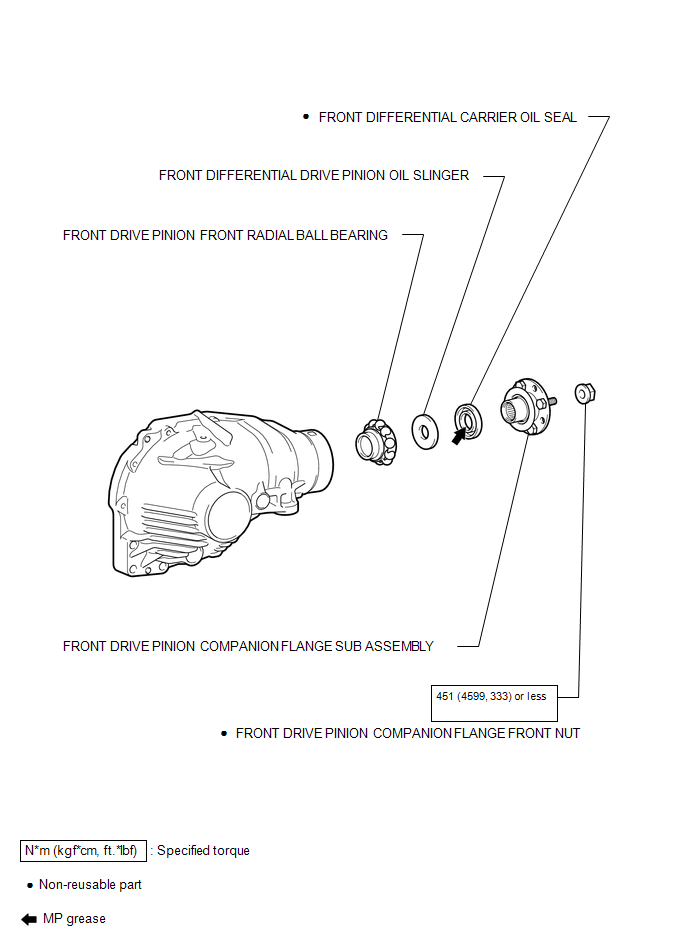 ● FRONT DIFFERENTIAL CARRIER OIL SEAL

FRONT DIFFERENTIAL DRIVE PINION OIL SLINGER

FRONT DRIVE PINION FRONT RADIAL BALL BEARING

FRONT DRIVE PINION COMPANION FLANGE SUB ASSEMBLY

451 (4599, 333) or less

● FRONT DRIVE PINION COMPANION FLANGE FRONT NUT

N*m (kgf*cm, ft.*lbf) : Specified torque

● Non-reusable part

MP grease