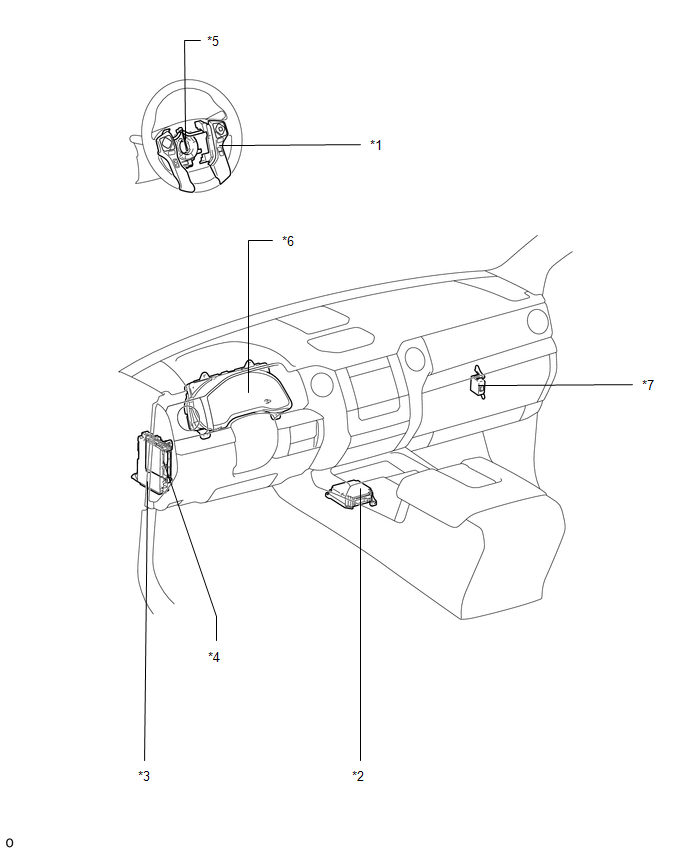 *5

*1

*6

*7

*4

*3

*2

o