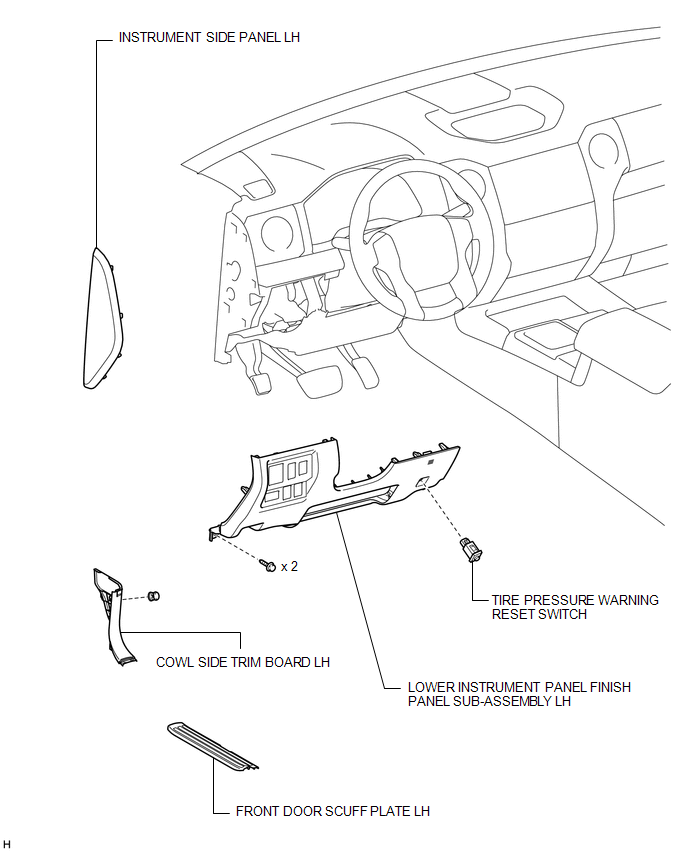 INSTRUMENT SIDE PANEL LH

x 2

TIRE PRESSURE WARNING RESET SWITCH

COWL SIDE TRIM BOARD LH

LOWER INSTRUMENT PANEL FINISH PANEL SUB-ASSEMBLY LH

FRONT DOOR SCUFF PLATE LH

H