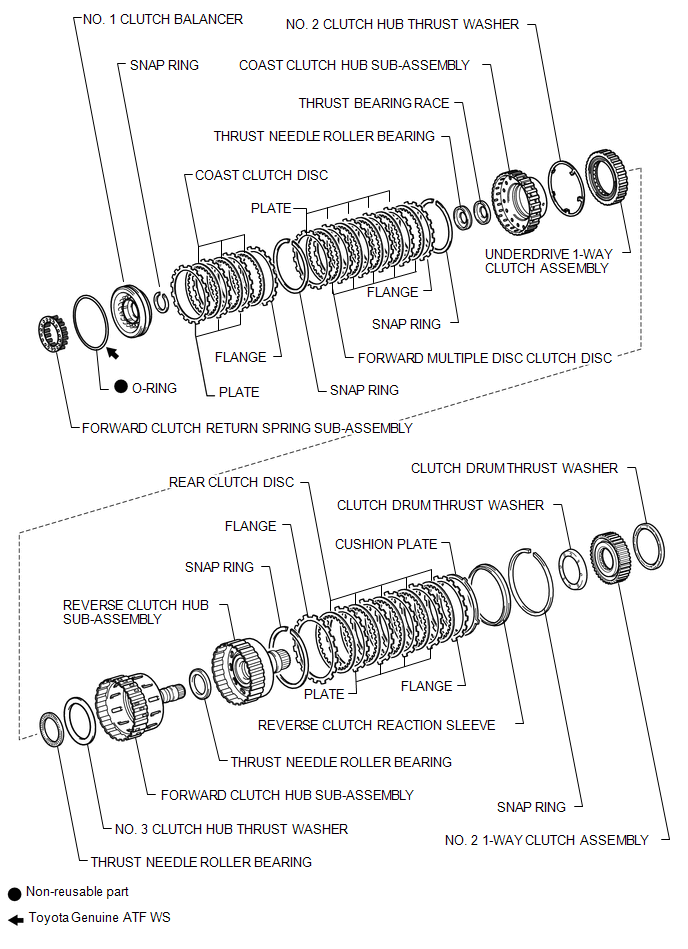 NO. 1 CLUTCH BALANCER
NO. 2 CLUTCH HUB THRUST WASHER
SNAP RING
COAST CLUTCH HUB SUB-ASSEMBLY
THRUST BEARING RACE
THRUST NEEDLE ROLLER BEARING
COAST CLUTCH DISC
PLATE
UNDERDRIVE 1-WAY CLUTCH ASSEMBLY
FLANGE
SNAP RING
FLANGE
FORWARD MULTIPLE DISC CLUTCH DISC
O-RING
PLATE
SNAP RING
FORWARD CLUTCH RETURN SPRING SUB-ASSEMBLY

CLUTCH DRUM THRUST WASHER
REAR CLUTCH DISC
CLUTCH DRUM THRUST WASHER
FLANGE
CUSHION PLATE
SNAP RING
REVERSE CLUTCH HUB SUB-ASSEMBLY
PLATE
FLANGE
REVERSE CLUTCH REACTION SLEEVE
THRUST NEEDLE ROLLER BEARING
FORWARD CLUTCH HUB SUB-ASSEMBLY
SNAP RING
NO. 3 CLUTCH HUB THRUST WASHER
NO. 2 1-WAY CLUTCH ASSEMBLY
THRUST NEEDLE ROLLER BEARING

Non-reusable part
Toyota Genuine ATF WS