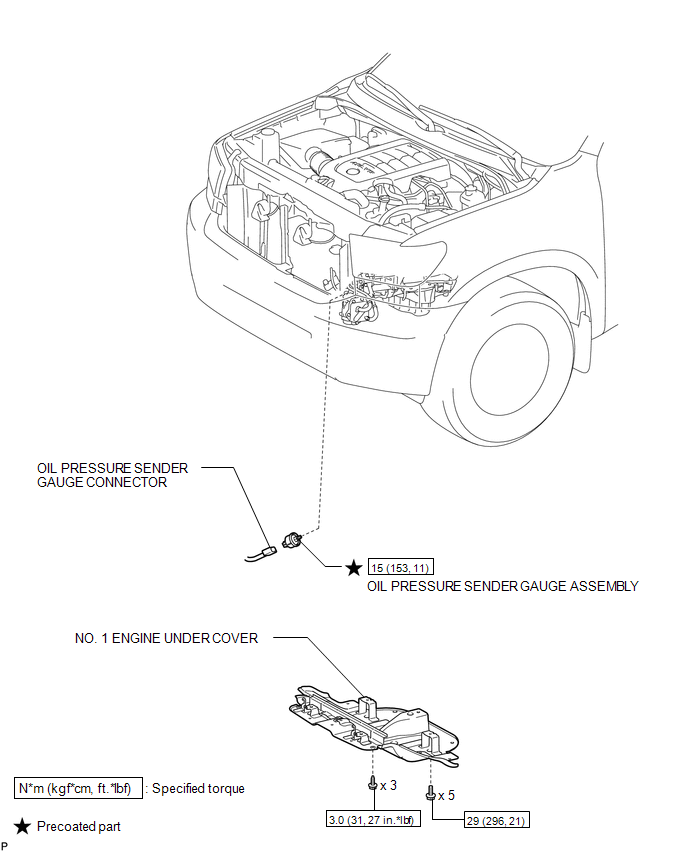 OIL PRESSURE SENDER GAUGE CONNECTOR

★ 15 (153, 11)
OIL PRESSURE SENDER GAUGE ASSEMBLY

NO. 1 ENGINE UNDER COVER

x 3

x 5

3.0 (31, 27 in.*lbf)

29 (296, 21)

N*m (kgf*cm, ft.*lbf) : Specified torque

★ Precoated part

P