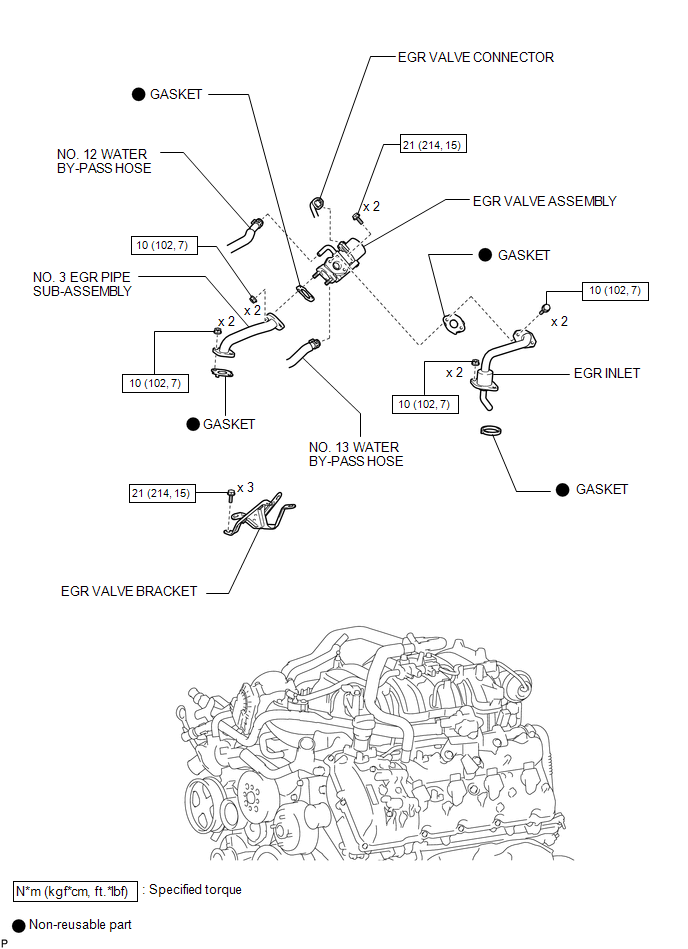 EGR VALVE CONNECTOR

● GASKET

NO. 12 WATER BY-PASS HOSE

21 (214, 15)

x 2

EGR VALVE ASSEMBLY

10 (102, 7)

● GASKET

NO. 3 EGR PIPE SUB-ASSEMBLY

x 2

10 (102, 7)

x 2

x 2

10 (102, 7)

x 2

EGR INLET

10 (102, 7)

● GASKET

NO. 13 WATER BY-PASS HOSE

● GASKET

21 (214, 15)

x 3

EGR VALVE BRACKET

N*m (kgf*cm, ft.*lbf) : Specified torque

● Non-reusable part

P