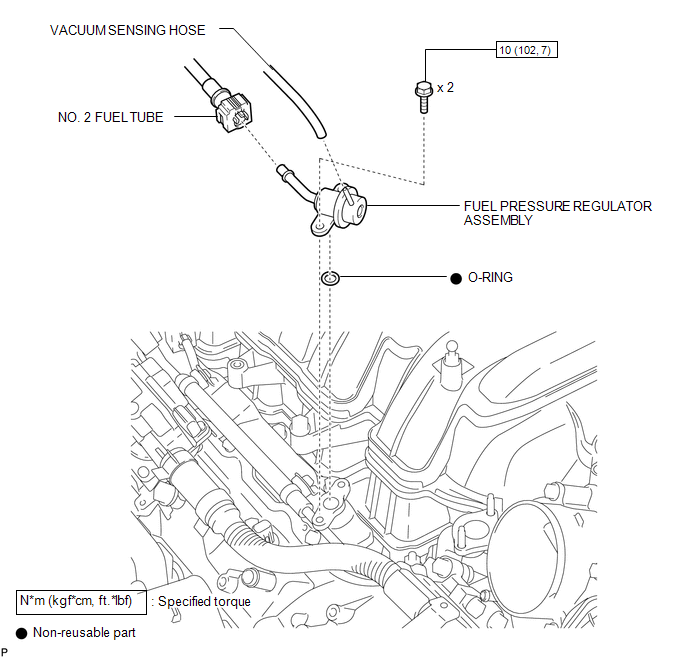 VACUUM SENSING HOSE

10 (102, 7)

x 2

NO. 2 FUEL TUBE

FUEL PRESSURE REGULATOR ASSEMBLY

● O-RING

N*m (kgf*cm, ft.*lbf) : Specified torque

● Non-reusable part

P