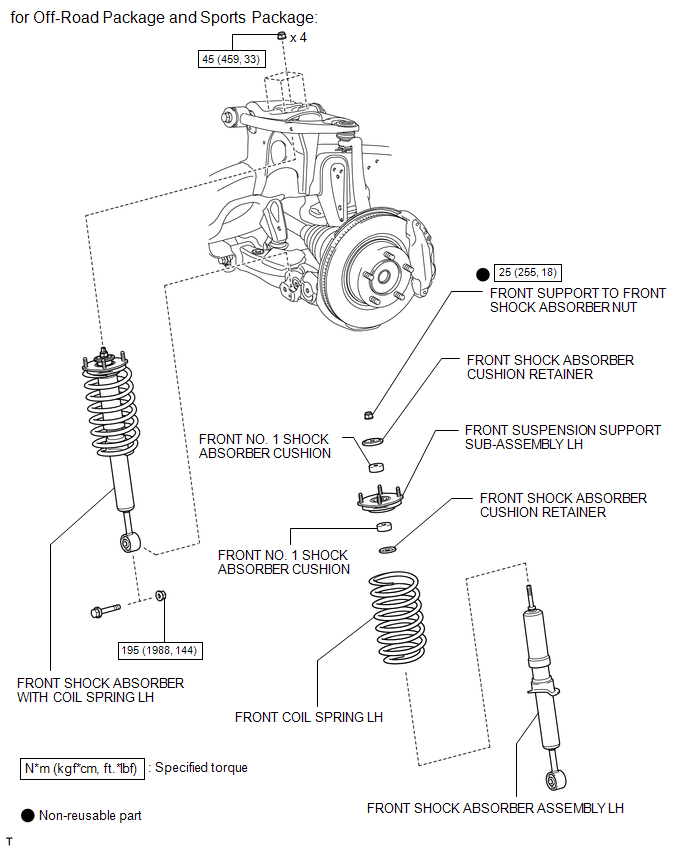 for Off-Road Package and Sports Package:

x 4

45 (459, 33)

25 (255, 18)

FRONT SUPPORT TO FRONT SHOCK ABSORBER NUT

FRONT SHOCK ABSORBER CUSHION RETAINER

FRONT NO. 1 SHOCK ABSORBER CUSHION

FRONT SUSPENSION SUPPORT SUB-ASSEMBLY LH

FRONT SHOCK ABSORBER CUSHION RETAINER

FRONT NO. 1 SHOCK ABSORBER CUSHION

195 (1988, 144)

FRONT SHOCK ABSORBER WITH COIL SPRING LH

FRONT COIL SPRING LH

N*m (kgf*cm, ft.*lbf) : Specified torque

Non-reusable part

FRONT SHOCK ABSORBER ASSEMBLY LH

T